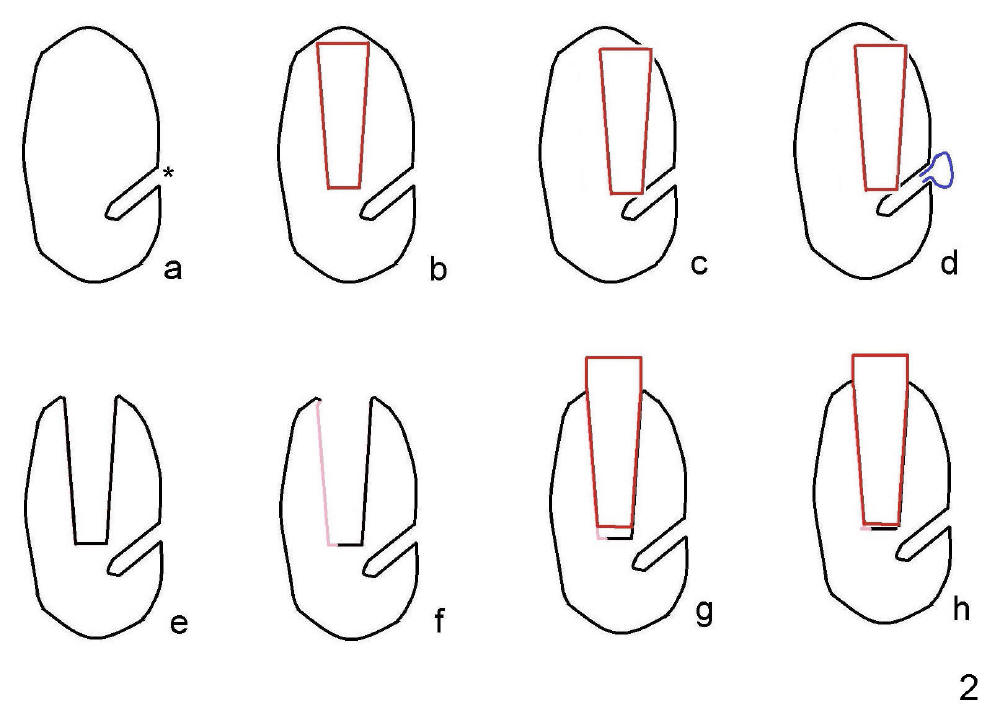 *
a
b
c
d
e
f
g
h
2