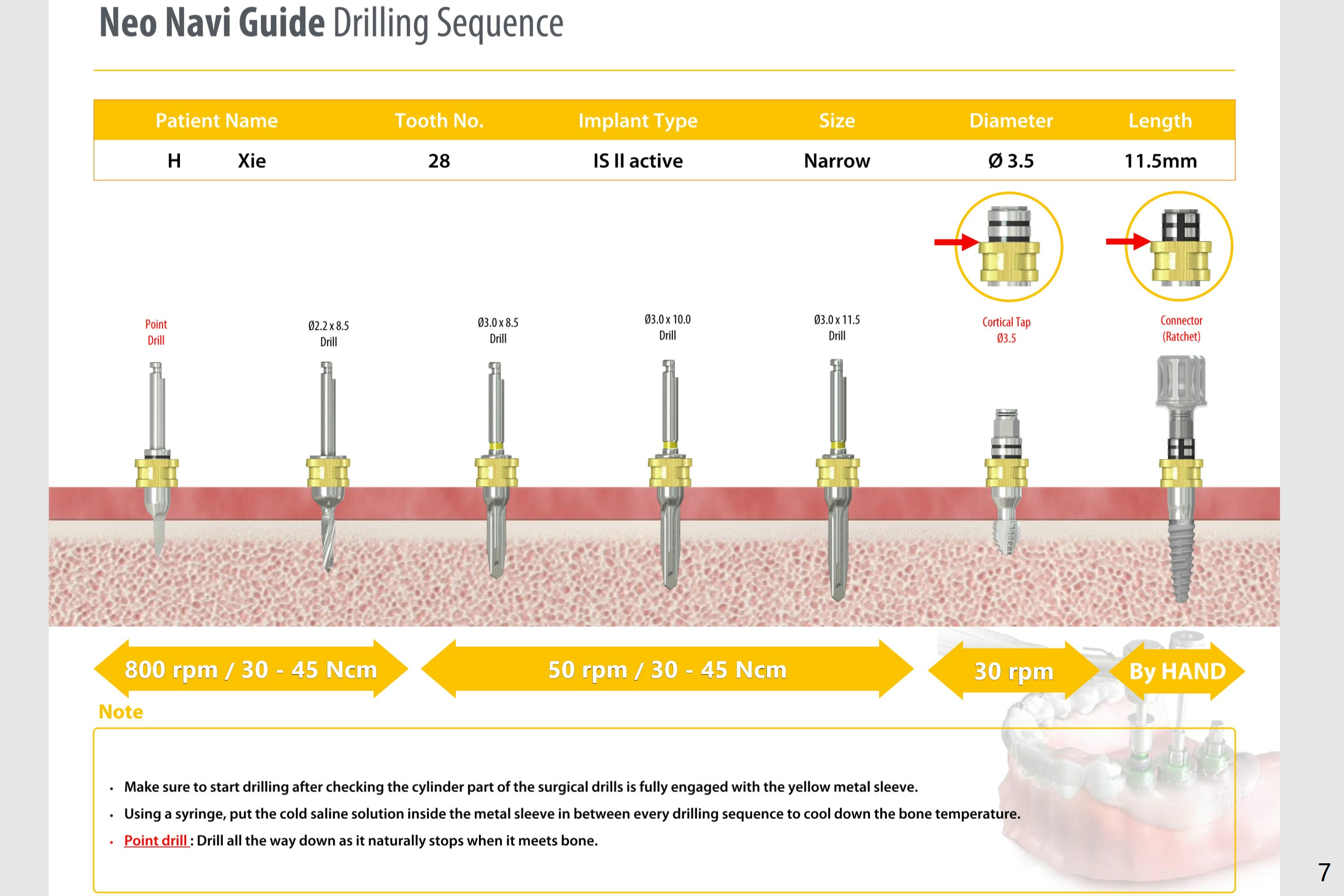 Neo Navi Guide Drilling Sequence

| Patient Name | Tooth No. | Implant Type | Size | Diameter | Length |
|---|---|---|---|---|---|
| H Xie | 28 | IS II active | Narrow | Ø 3.5 | 11.5mm |

Point Drill

Ø2.2 x 8.5 Drill

Ø3.0 x 8.5 Drill

Ø3.0 x 10.0 Drill

Ø3.0 x 11.5 Drill

Cortical Tap Ø3.5

Connector (Ratchet)

800 rpm / 30 - 45 Ncm

50 rpm / 30 - 45 Ncm

30 rpm

By HAND

Note

• Make sure to start drilling after checking the cylinder part of the surgical drills is fully engaged with the yellow metal sleeve.
• Using a syringe, put the cold saline solution inside the metal sleeve in between every drilling sequence to cool down the bone temperature.
• Point drill : Drill all the way down as it naturally stops when it meets bone.

7