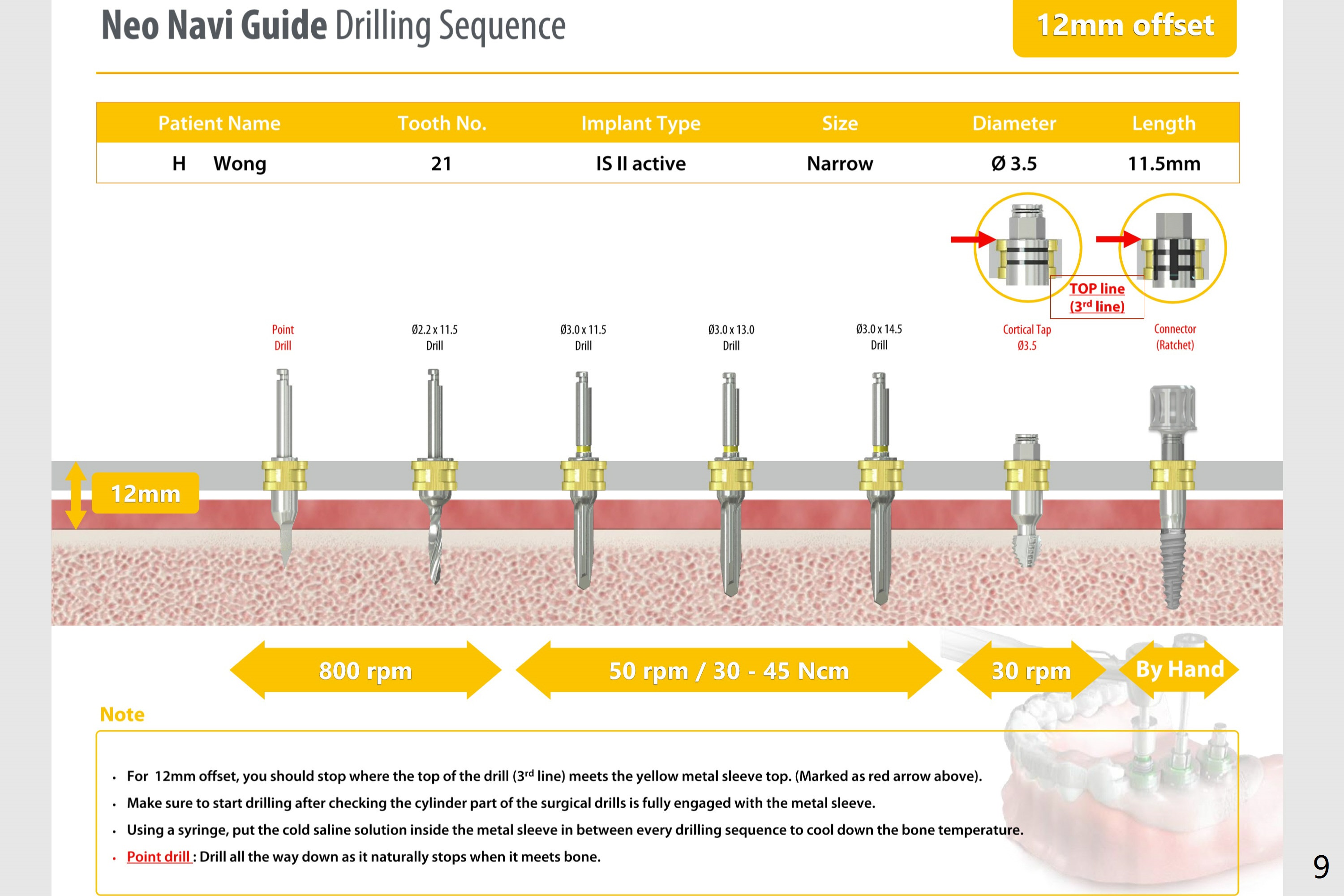 Neo Navi Guide Drilling Sequence

12mm offset

| Patient Name | Tooth No. | Implant Type | Size | Diameter | Length |
|---|---|---|---|---|---|
| H Wong | 21 | IS II active | Narrow | Ø 3.5 | 11.5mm |

TOP line ($3^{rd}$ line)

Point Drill

Ø2.2 x 11.5 Drill

Ø3.0 x 11.5 Drill

Ø3.0 x 13.0 Drill

Ø3.0 x 14.5 Drill

Cortical Tap Ø3.5

Connector (Ratchet)

12mm

800 rpm

50 rpm / 30 - 45 Ncm

30 rpm

By Hand

Note

• For 12mm offset, you should stop where the top of the drill ($3^{rd}$ line) meets the yellow metal sleeve top. (Marked as red arrow above).

• Make sure to start drilling after checking the cylinder part of the surgical drills is fully engaged with the metal sleeve.

• Using a syringe, put the cold saline solution inside the metal sleeve in between every drilling sequence to cool down the bone temperature.

• Point drill : Drill all the way down as it naturally stops when it meets bone.

9