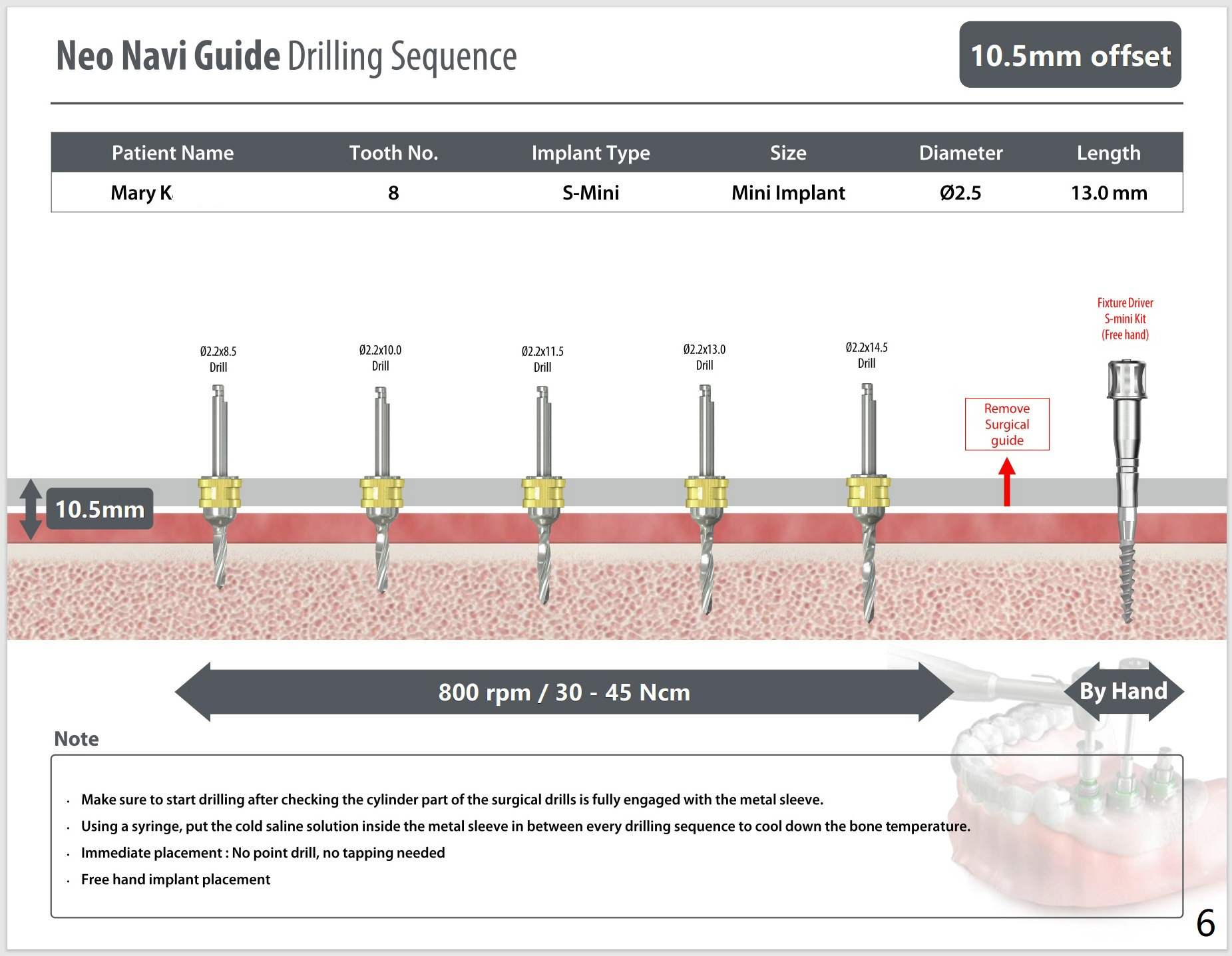 Neo Navi Guide Drilling Sequence

10.5mm offset

| Patient Name | Tooth No. | Implant Type | Size | Diameter | Length |
|---|---|---|---|---|---|
| Mary K | 8 | S-Mini | Mini Implant | Ø2.5 | 13.0 mm |

Ø2.2x8.5 Drill

Ø2.2x10.0 Drill

Ø2.2x11.5 Drill

Ø2.2x13.0 Drill

Ø2.2x14.5 Drill

Remove Surgical guide

Fixture Driver S-mini Kit (Free hand)

10.5mm

800 rpm / 30 - 45 Ncm

By Hand

Note

· Make sure to start drilling after checking the cylinder part of the surgical drills is fully engaged with the metal sleeve.
· Using a syringe, put the cold saline solution inside the metal sleeve in between every drilling sequence to cool down the bone temperature.
· Immediate placement : No point drill, no tapping needed
· Free hand implant placement

6