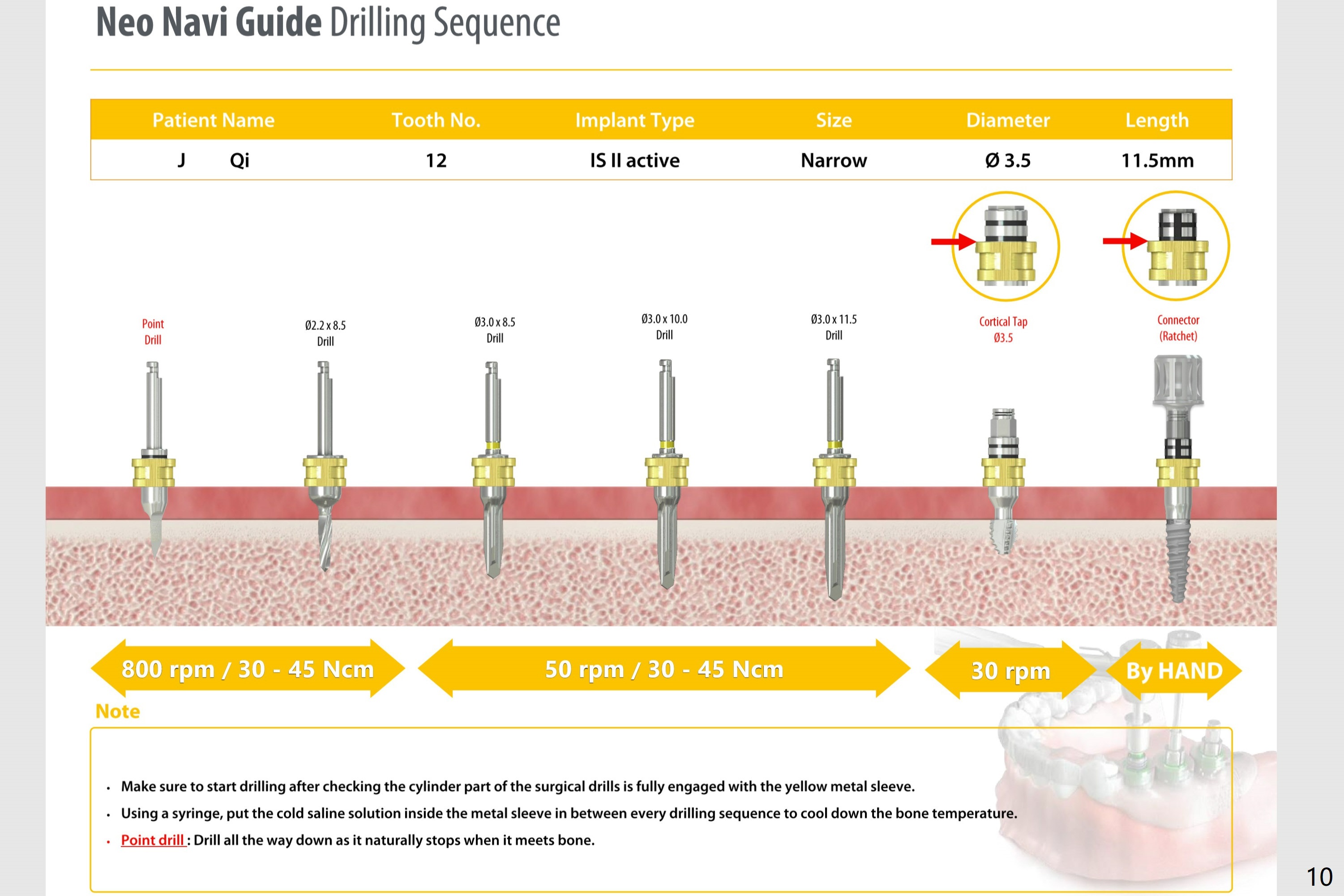 Neo Navi Guide Drilling Sequence

| Patient Name | Tooth No. | Implant Type | Size | Diameter | Length |
|---|---|---|---|---|---|
| J Qi | 12 | IS II active | Narrow | Ø 3.5 | 11.5mm |

Point Drill

Ø2.2 x 8.5 Drill

Ø3.0 x 8.5 Drill

Ø3.0 x 10.0 Drill

Ø3.0 x 11.5 Drill

Cortical Tap Ø3.5

Connector (Ratchet)

800 rpm / 30 - 45 Ncm

50 rpm / 30 - 45 Ncm

30 rpm

By HAND

Note

• Make sure to start drilling after checking the cylinder part of the surgical drills is fully engaged with the yellow metal sleeve.
• Using a syringe, put the cold saline solution inside the metal sleeve in between every drilling sequence to cool down the bone temperature.
• Point drill : Drill all the way down as it naturally stops when it meets bone.

10