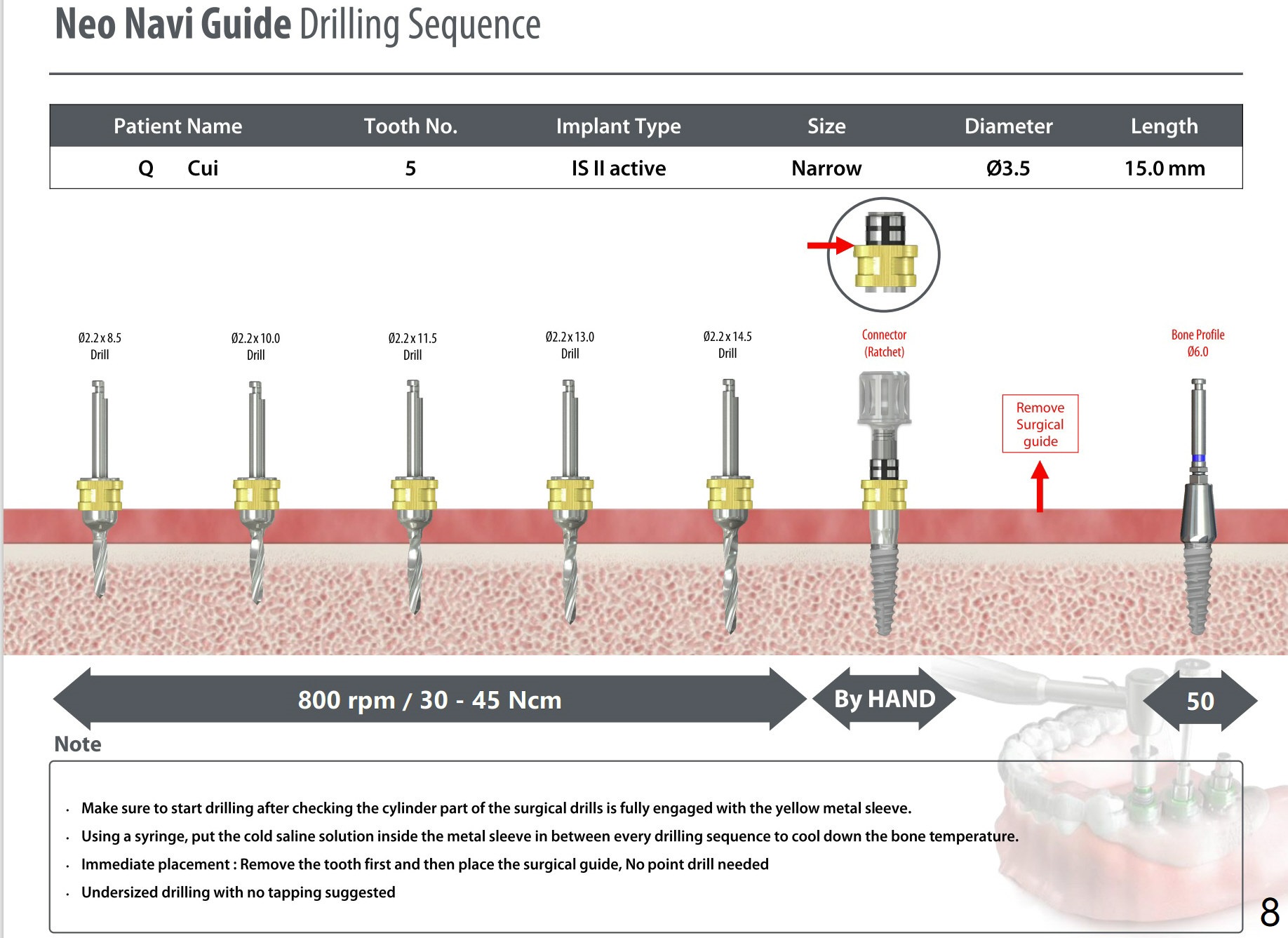 Neo Navi Guide Drilling Sequence

| Patient Name | Tooth No. | Implant Type | Size | Diameter | Length |
|---|---|---|---|---|---|
| Q Cui | 5 | IS II active | Narrow | Ø3.5 | 15.0 mm |

Ø2.2 x 8.5 Drill

Ø2.2 x 10.0 Drill

Ø2.2 x 11.5 Drill

Ø2.2 x 13.0 Drill

Ø2.2 x 14.5 Drill

Connector (Ratchet)

Remove Surgical guide

Bone Profile Ø6.0

800 rpm / 30 - 45 Ncm

By HAND

50

Note

· Make sure to start drilling after checking the cylinder part of the surgical drills is fully engaged with the yellow metal sleeve.

· Using a syringe, put the cold saline solution inside the metal sleeve in between every drilling sequence to cool down the bone temperature.

· Immediate placement : Remove the tooth first and then place the surgical guide, No point drill needed

· Undersized drilling with no tapping suggested

8